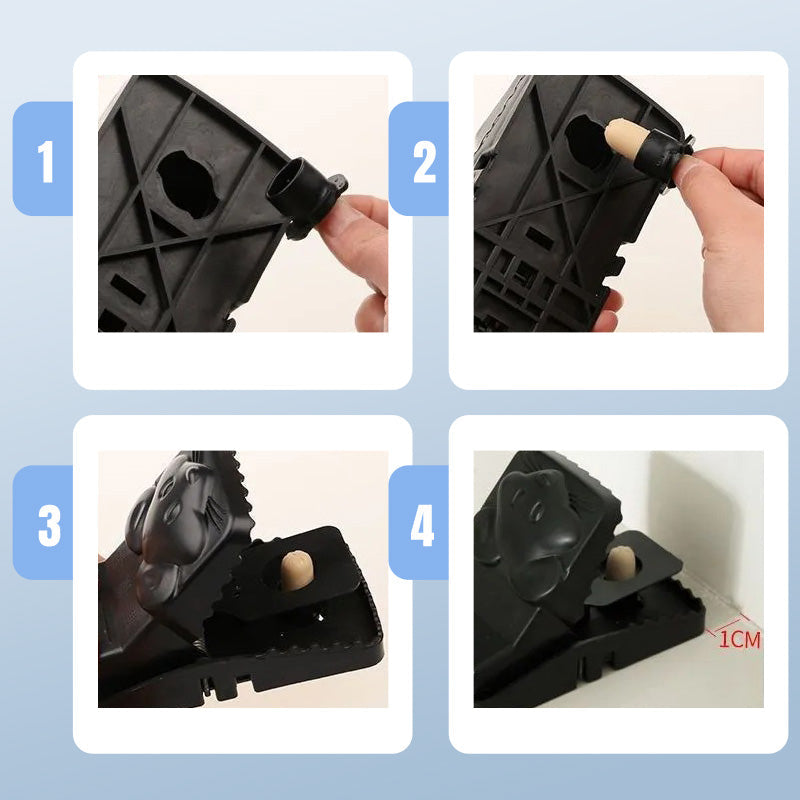 1

2

3

4

1CM